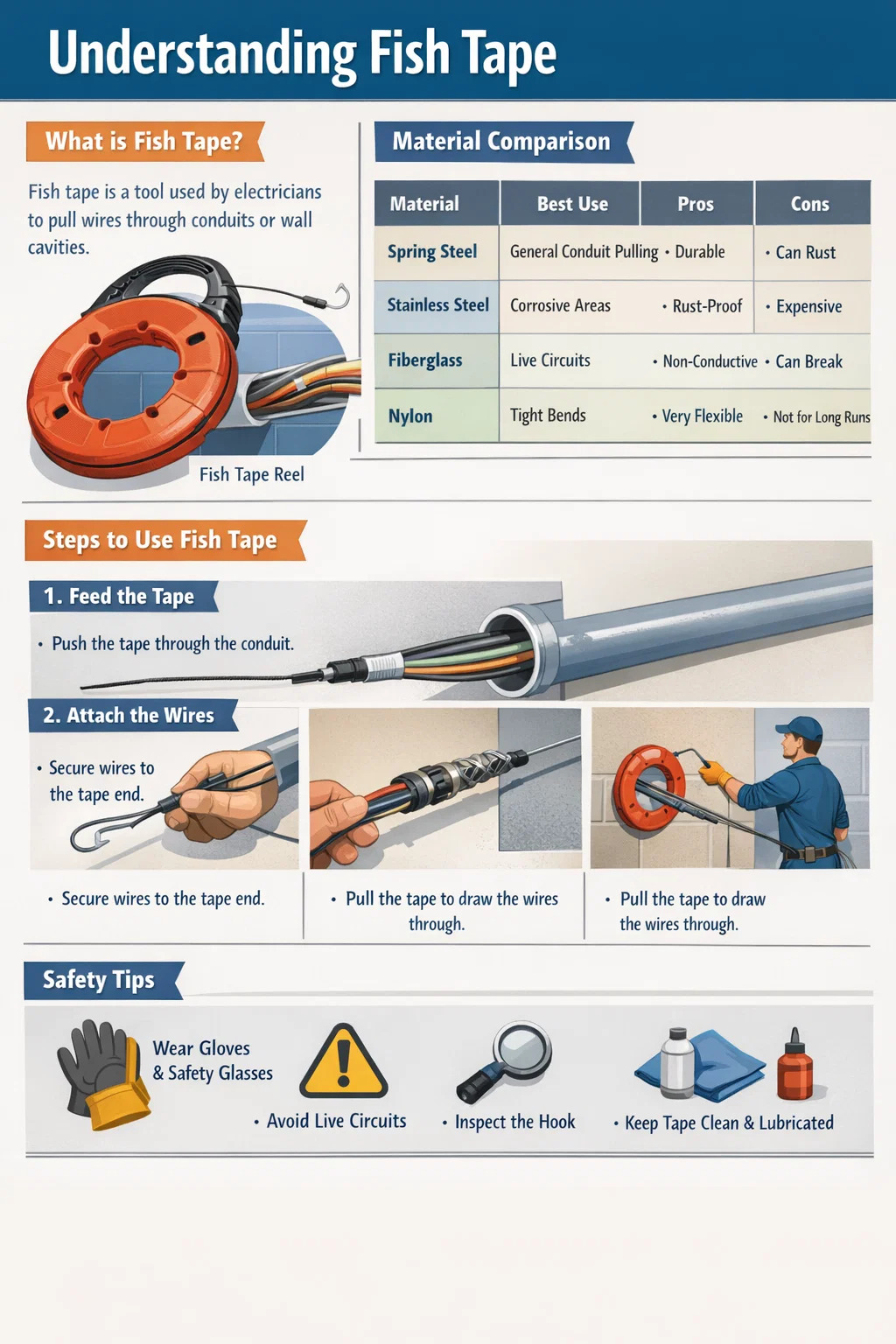 Understanding Fish Tape

What is Fish Tape?

Fish tape is a tool used by electricians to pull wires through conduits or wall cavities.

Fish Tape Reel

Material Comparison

| Material | Best Use | Pros | Cons |
|---|---|---|---|
| Spring Steel | General Conduit Pulling | • Durable | • Can Rust |
| Stainless Steel | Corrosive Areas | • Rust-Proof | • Expensive |
| Fiberglass | Live Circuits | • Non-Conductive | • Can Break |
| Nylon | Tight Bends | • Very Flexible | • Not for Long Runs |

Steps to Use Fish Tape

1. Feed the Tape

• Push the tape through the conduit.

2. Attach the Wires

• Secure wires to the tape end.

• Secure wires to the tape end.

• Pull the tape to draw the wires through.

• Pull the tape to draw the wires through.

Safety Tips

Wear Gloves & Safety Glasses

• Avoid Live Circuits

• Inspect the Hook

• Keep Tape Clean & Lubricated