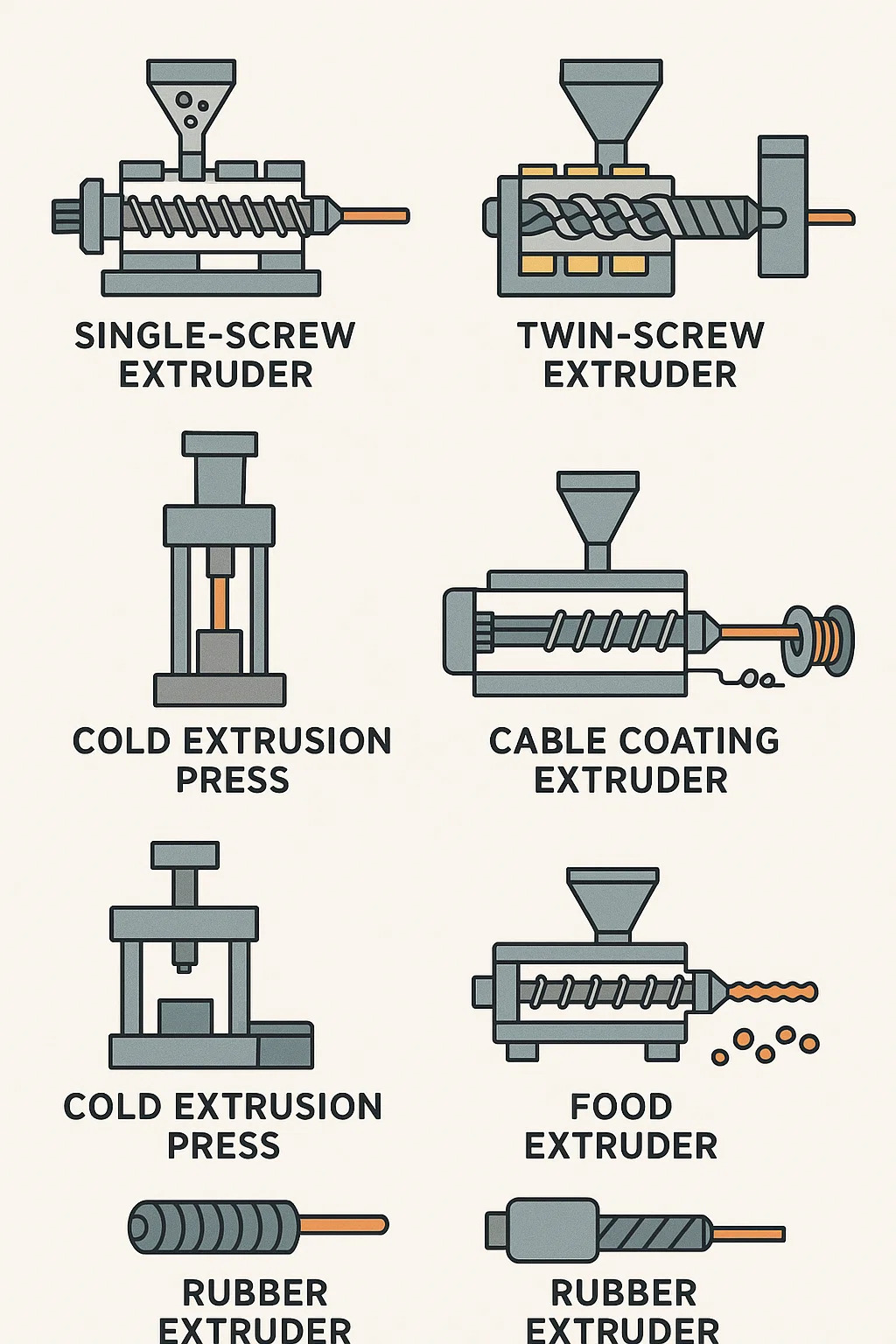 SINGLE-SCREW EXTRUDER

TWIN-SCREW EXTRUDER

COLD EXTRUSION PRESS

CABLE COATING EXTRUDER

COLD EXTRUSION PRESS

FOOD EXTRUDER

RUBBER EXTRUDER

RUBBER EXTRUDER